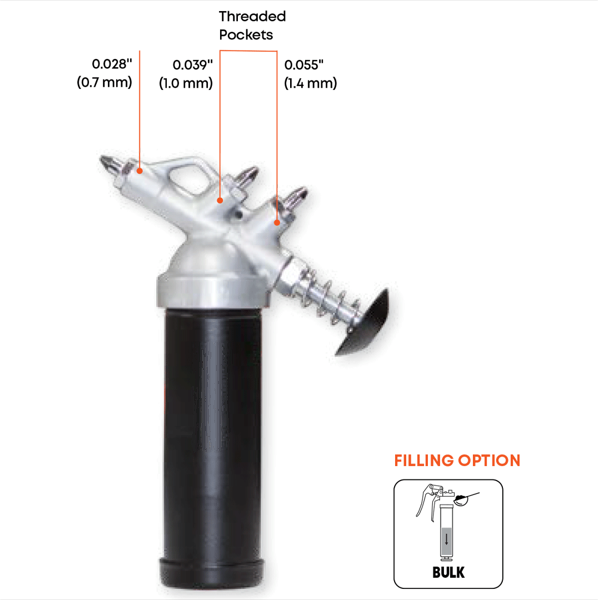 Threaded Pockets

0.028"
(0.7 mm)

0.039"
(1.0 mm)

0.055"
(1.4 mm)

FILLING OPTION

BULK